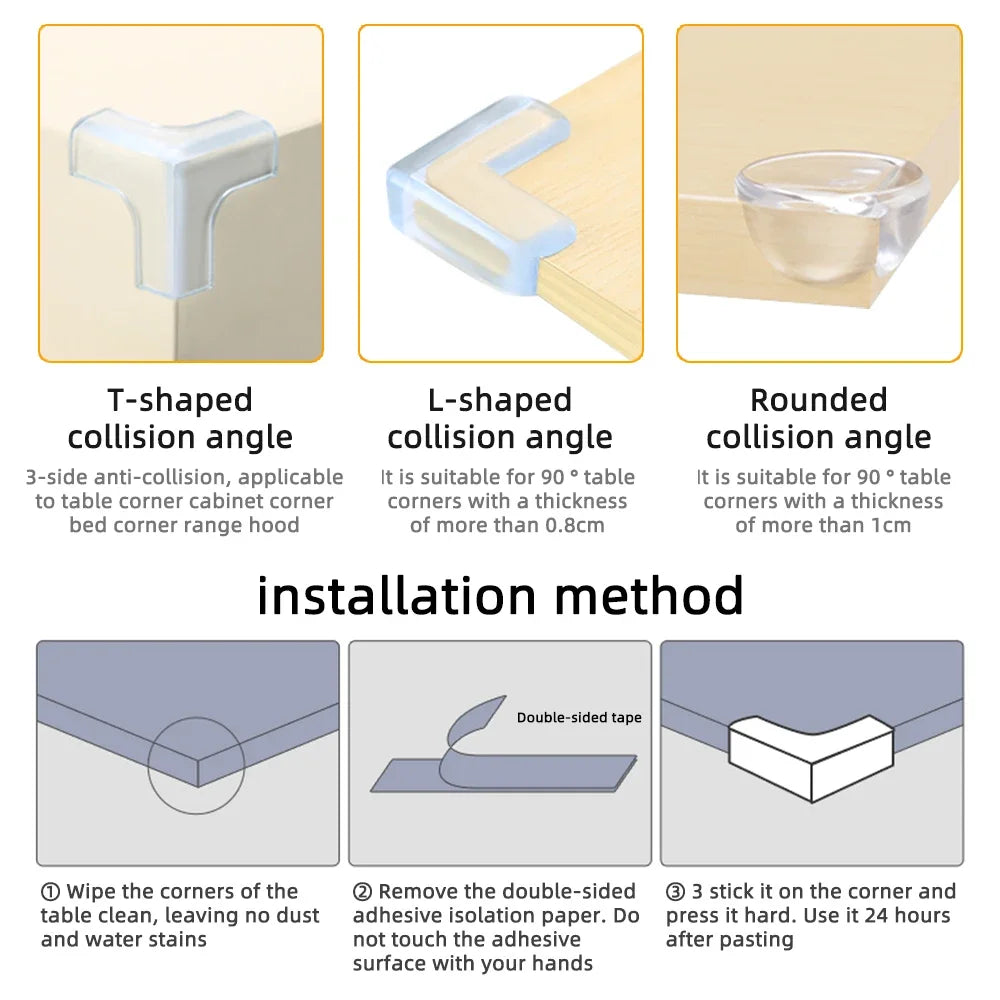 T-shaped collision angle

3-side anti-collision, applicable to table corner cabinet corner bed corner range hood

L-shaped collision angle

It is suitable for 90 ° table corners with a thickness of more than 0.8cm

Rounded collision angle

It is suitable for 90 ° table corners with a thickness of more than 1cm

installation method

Double-sided tape

① Wipe the corners of the table clean, leaving no dust and water stains

② Remove the double-sided adhesive isolation paper. Do not touch the adhesive surface with your hands

③ 3 stick it on the corner and press it hard. Use it 24 hours after pasting